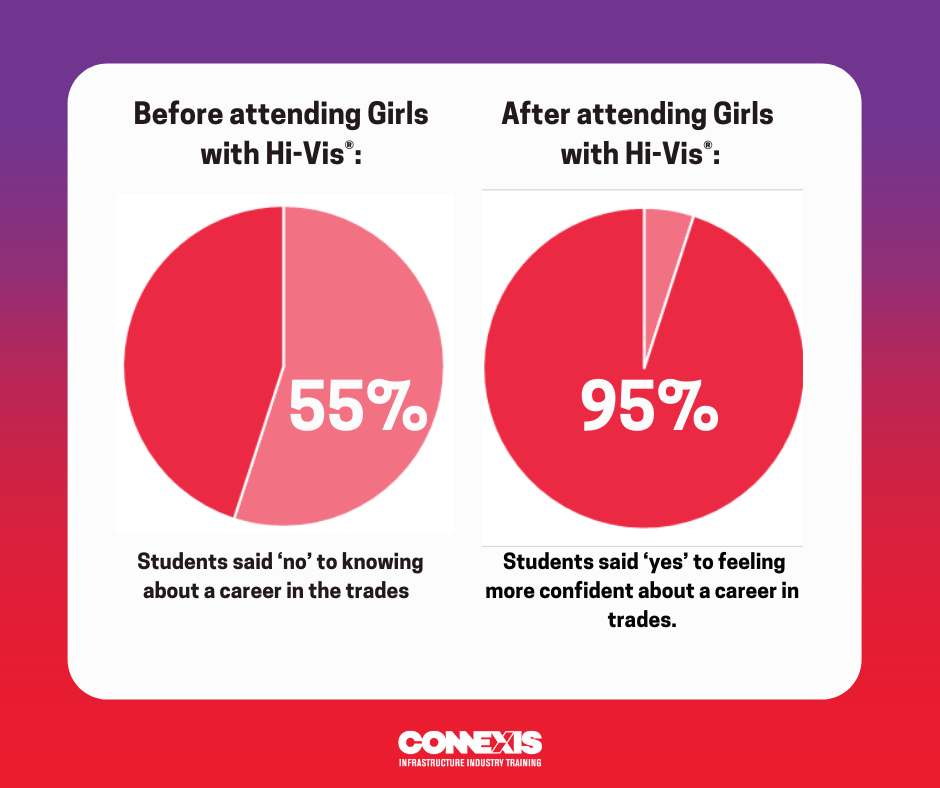 Before attending Girls with Hi-Vis®:

55%

Students said 'no' to knowing about a career in the trades

After attending Girls with Hi-Vis®:

95%

Students said 'yes' to feeling more confident about a career in trades.

CONNEXIS
INFRASTRUCTURE INDUSTRY TRAINING